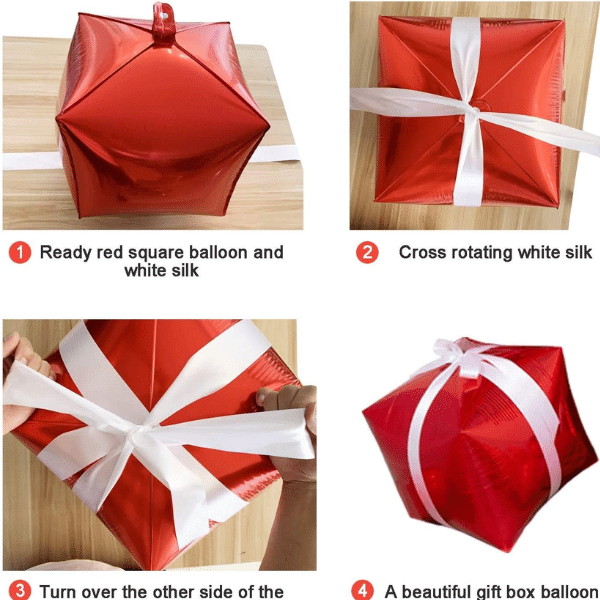 1 Ready red square balloon and white silk

2 Cross rotating white silk

3 Turn over the other side of the

4 A beautiful gift box balloon